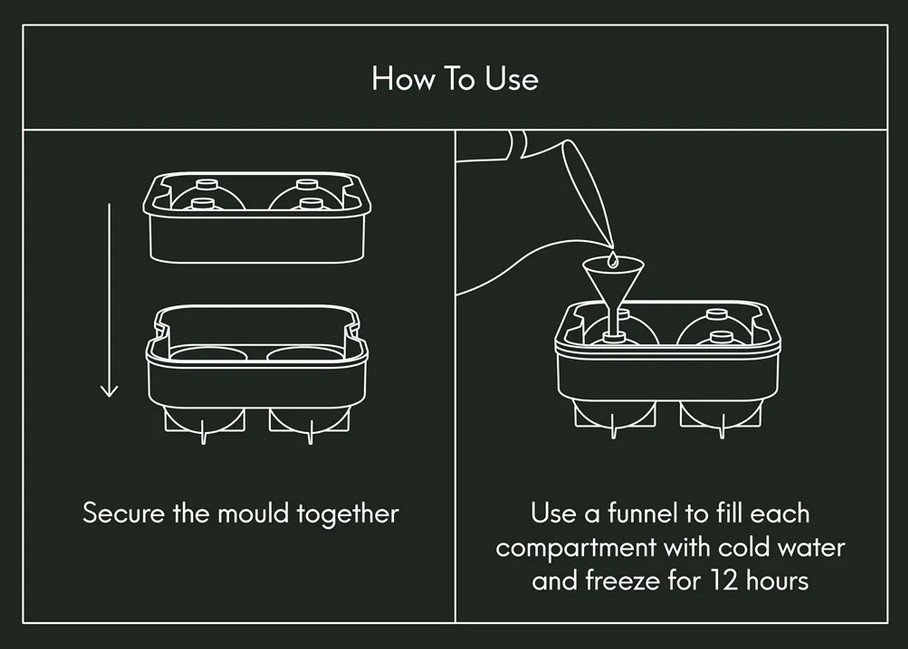 How To Use

Secure the mould together

Use a funnel to fill each compartment with cold water and freeze for 12 hours